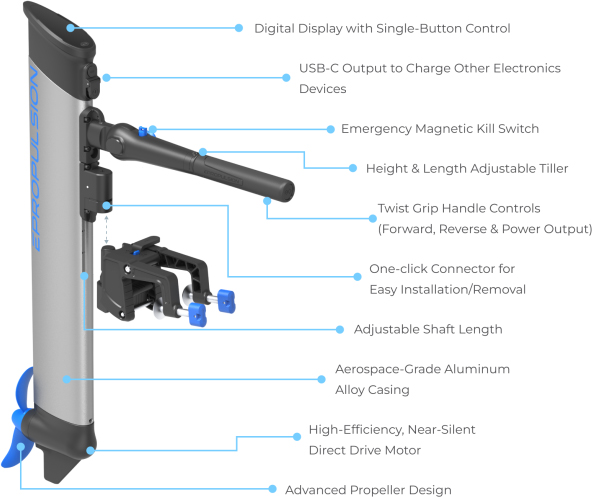 EPROPULSION

Digital Display with Single-Button Control

USB-C Output to Charge Other Electronics Devices

Emergency Magnetic Kill Switch

Height & Length Adjustable Tiller

Twist Grip Handle Controls (Forward, Reverse & Power Output)

One-click Connector for Easy Installation/Removal

Adjustable Shaft Length

Aerospace-Grade Aluminum Alloy Casing

High-Efficiency, Near-Silent Direct Drive Motor

Advanced Propeller Design