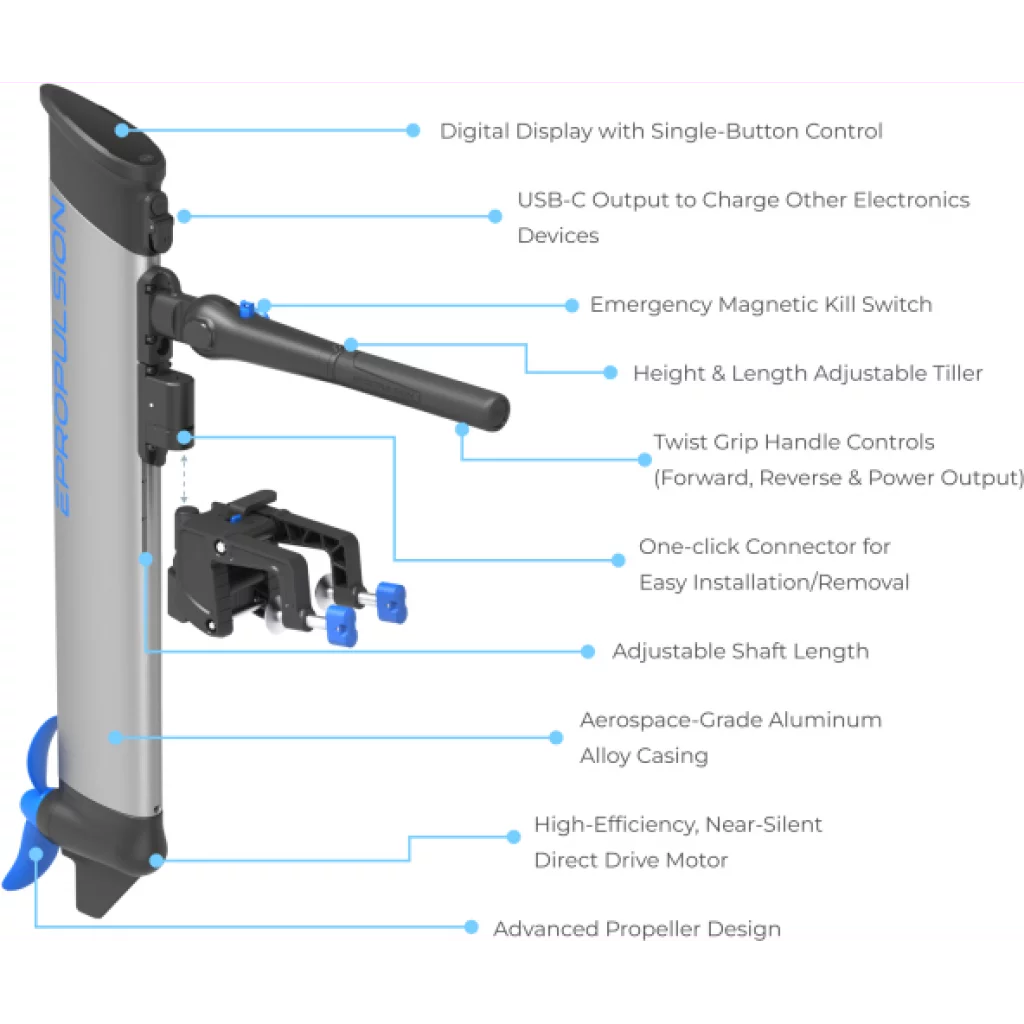 EPROPULSION

Digital Display with Single-Button Control

USB-C Output to Charge Other Electronics Devices

Emergency Magnetic Kill Switch

Height & Length Adjustable Tiller

Twist Grip Handle Controls (Forward, Reverse & Power Output)

One-click Connector for Easy Installation/Removal

Adjustable Shaft Length

Aerospace-Grade Aluminum Alloy Casing

High-Efficiency, Near-Silent Direct Drive Motor

Advanced Propeller Design