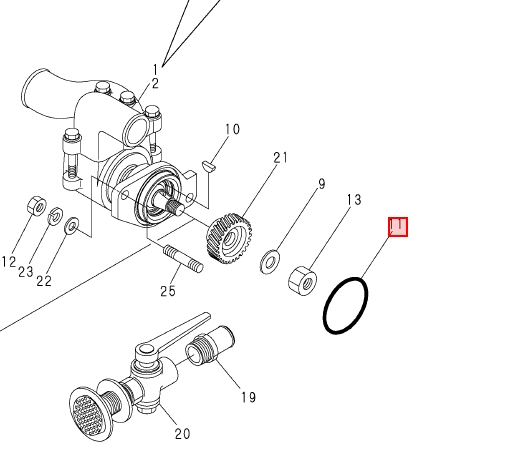 1
2
10
21
9
13
11
12
23
22
25
19
20