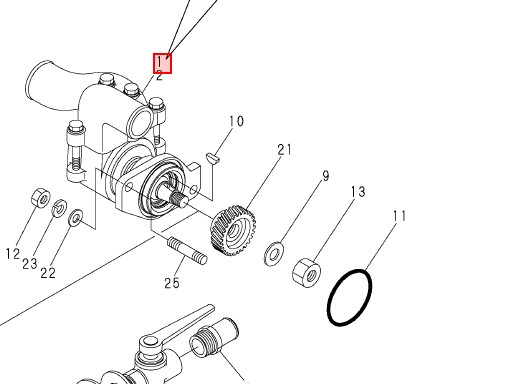 1
2
10
21
9
13
11
12
23
22
25