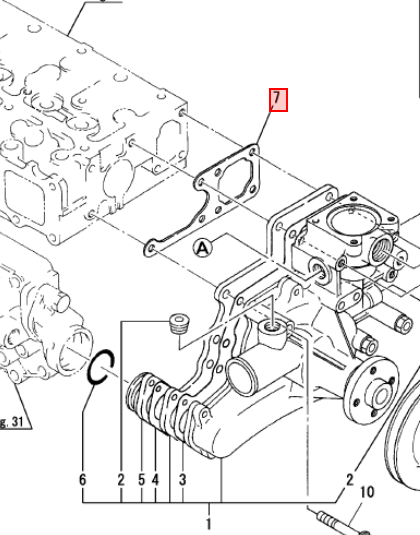 7
A
g. 31
6
2
5
4
3
2
10
1