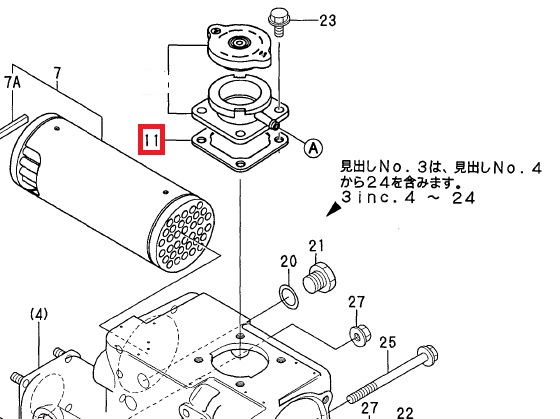 23
7A
7
11
A
見出しNo．3は、見出しNo．4から24を含みます。
3 inc. 4 ~ 24
21
20
27
(4)
25
27
22