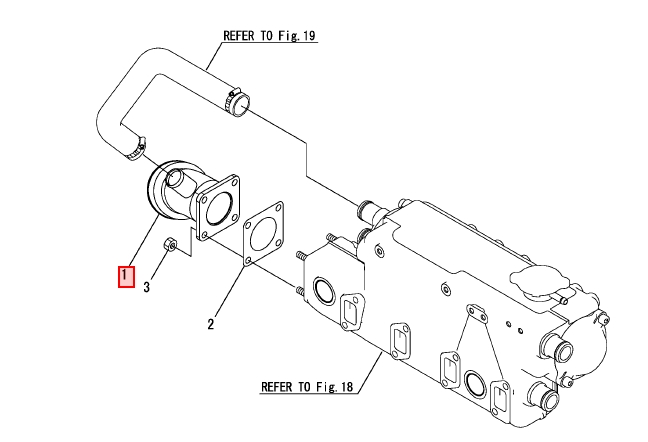 REFER TO Fig. 19

1

3

2

REFER TO Fig. 18