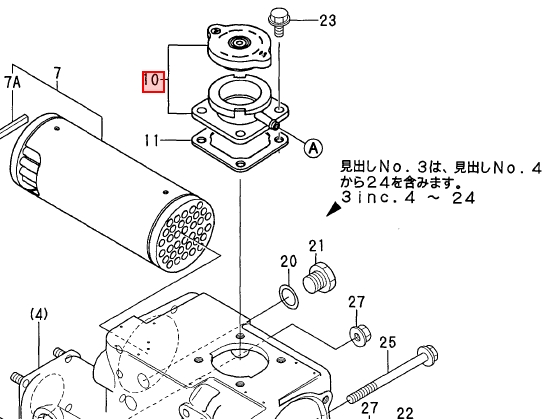 23

7A

7

10

11

A

見出しNo．3は、見出しNo．4から24を含みます。
3 inc. 4 ～ 24

21

20

27

(4)

25

27

22