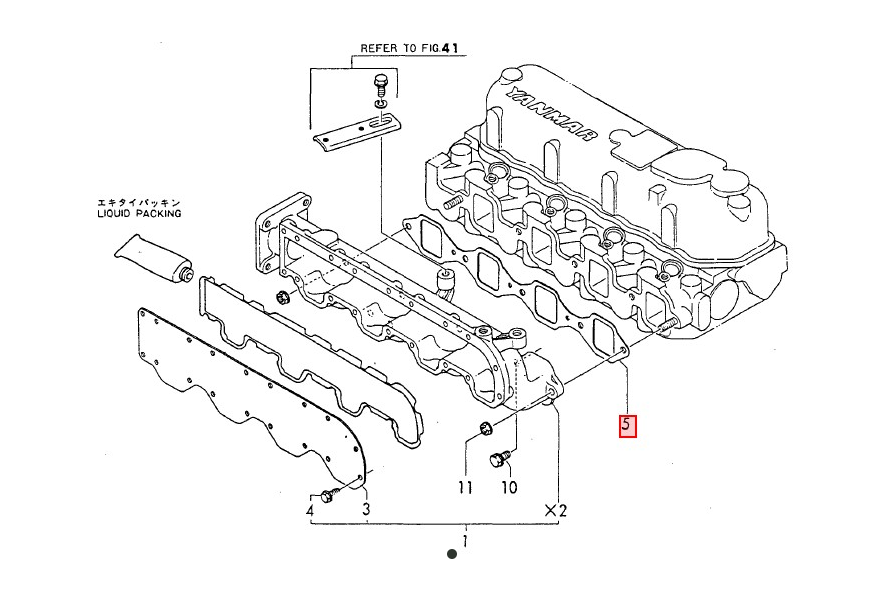 REFER TO FIG.41

YANMAR

エキタイパッキン
LIQUID PACKING

5

11
10
4
3
×2
1