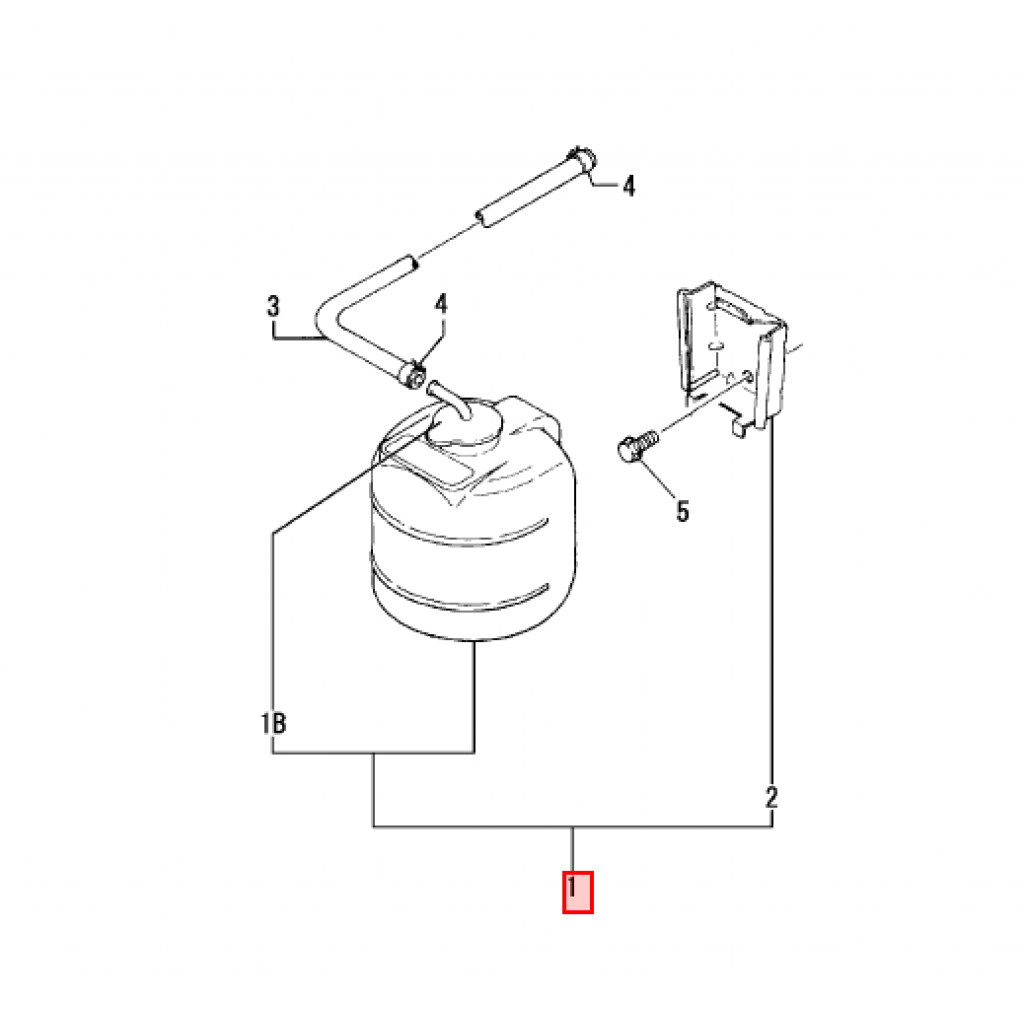 4
3
4
5
1B
2
1