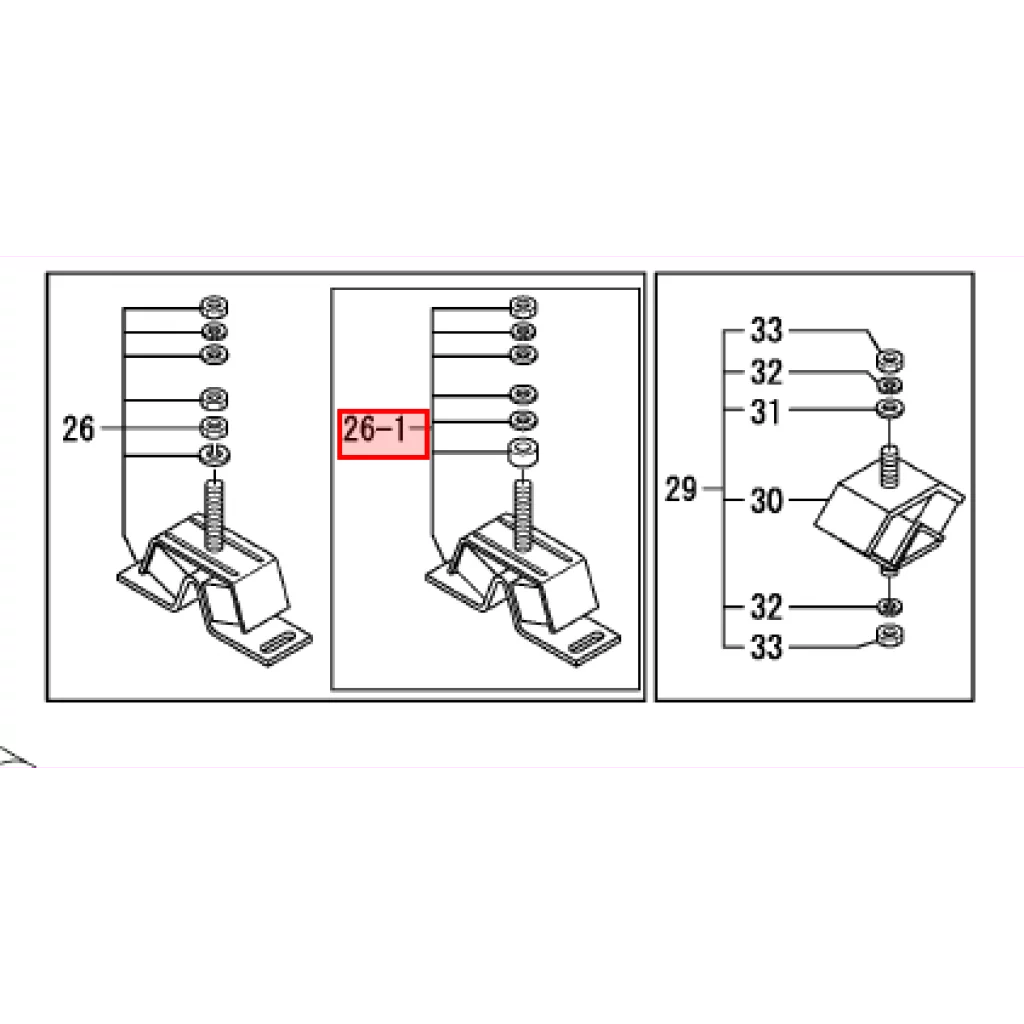 26

26-1

33
32
31
29
30
32
33