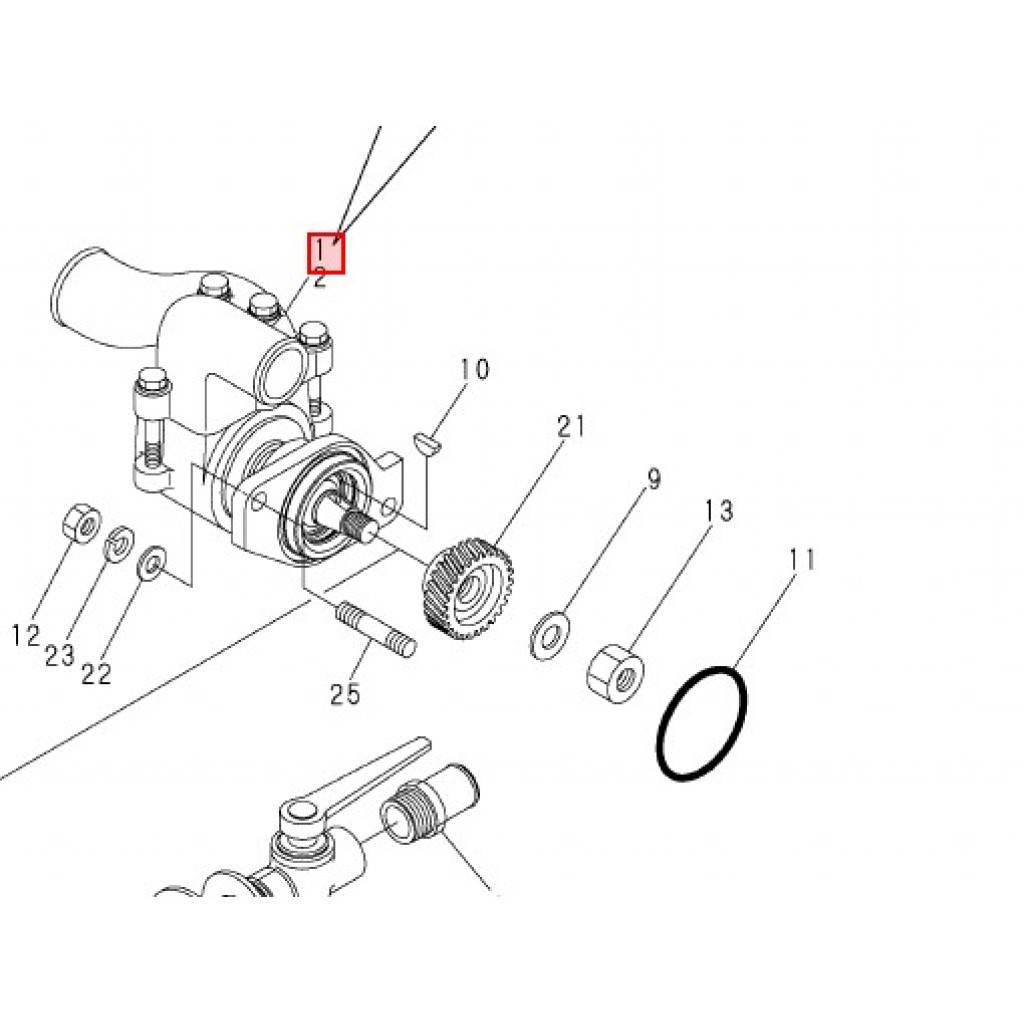 1
2
10
21
9
13
11
12
23
22
25