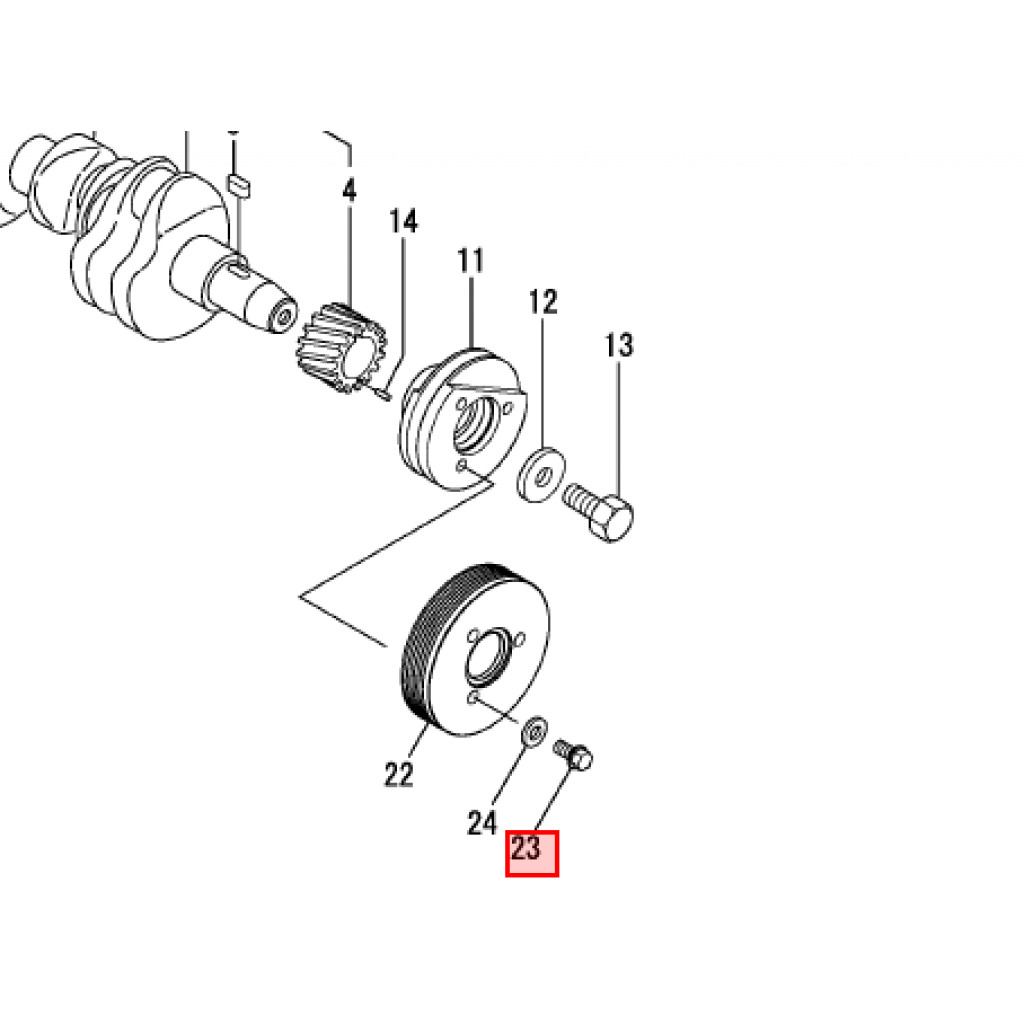 4
14
11
12
13
22
24
23