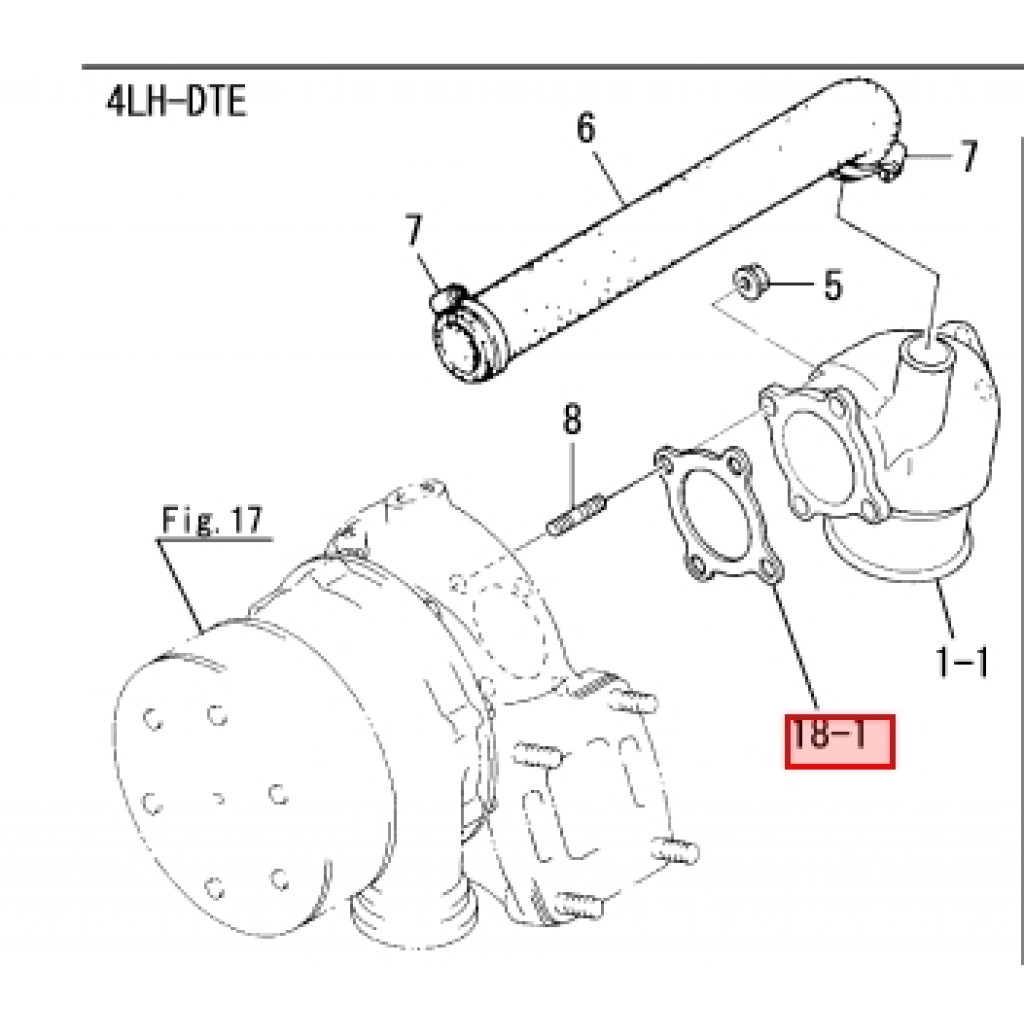 4LH-DTE

6

7

7

5

8

Fig. 17

1-1

18-1