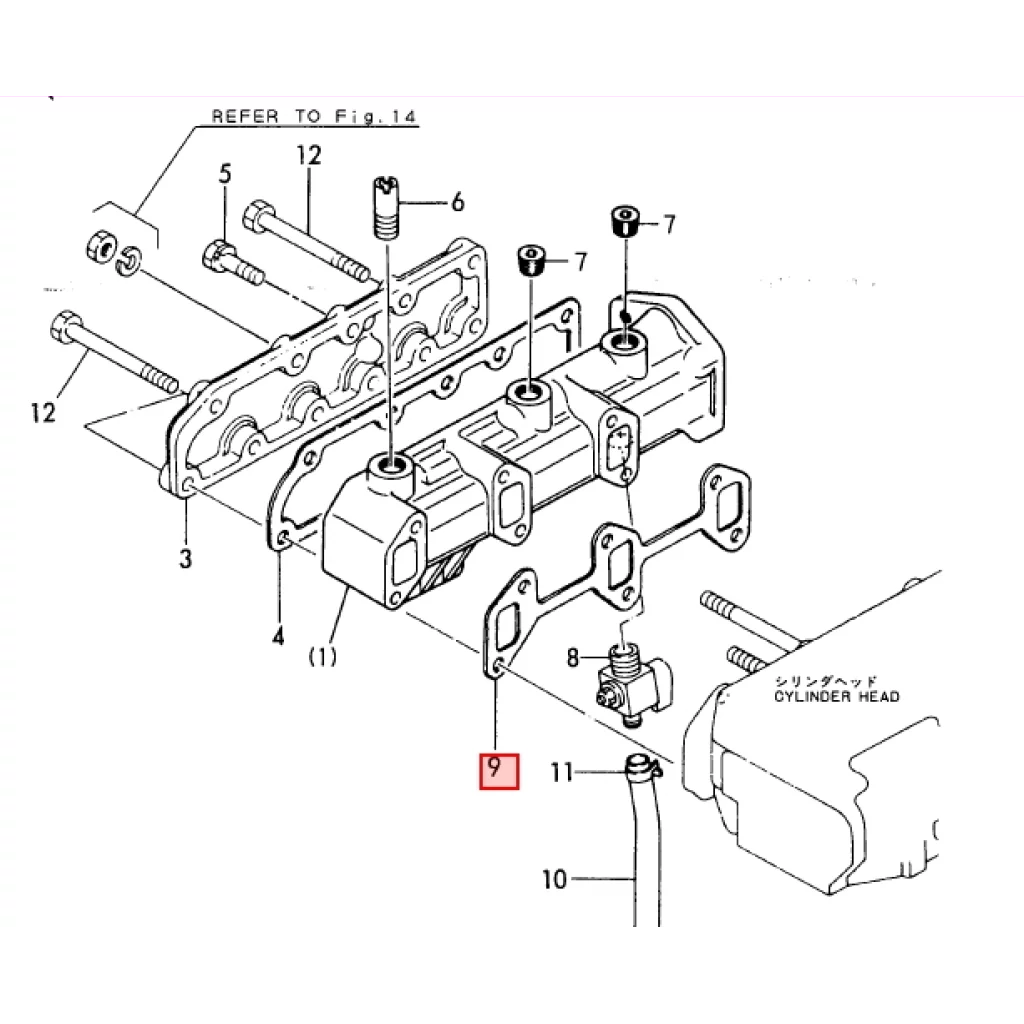 REFER TO Fig.14

12
5
6
7
7
12
3
4
(1)
8
シリンダヘッド
CYLINDER HEAD
9
11
10