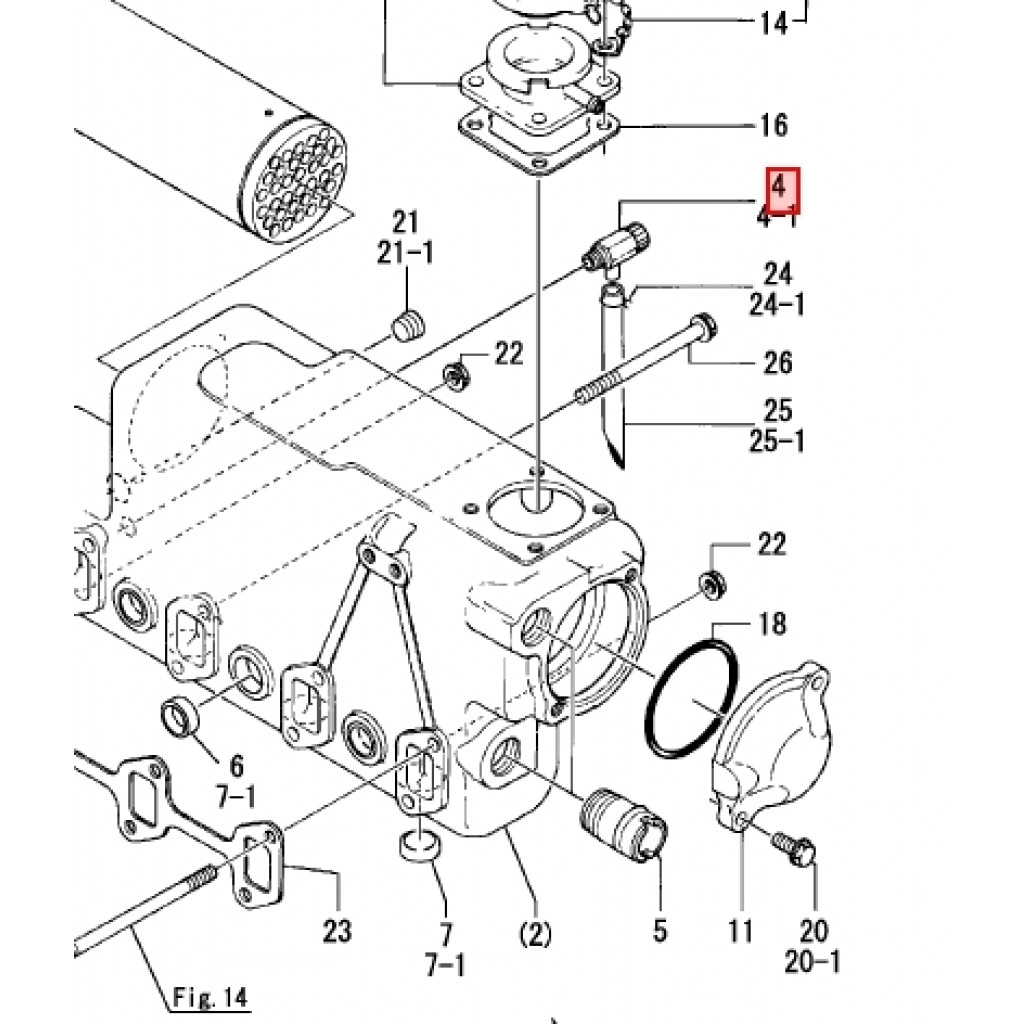 14
16
4
4-1
21
21-1
24
24-1
22
26
25
25-1
22
18
6
7-1
23
7
7-1
(2)
5
11
20
20-1
Fig. 14