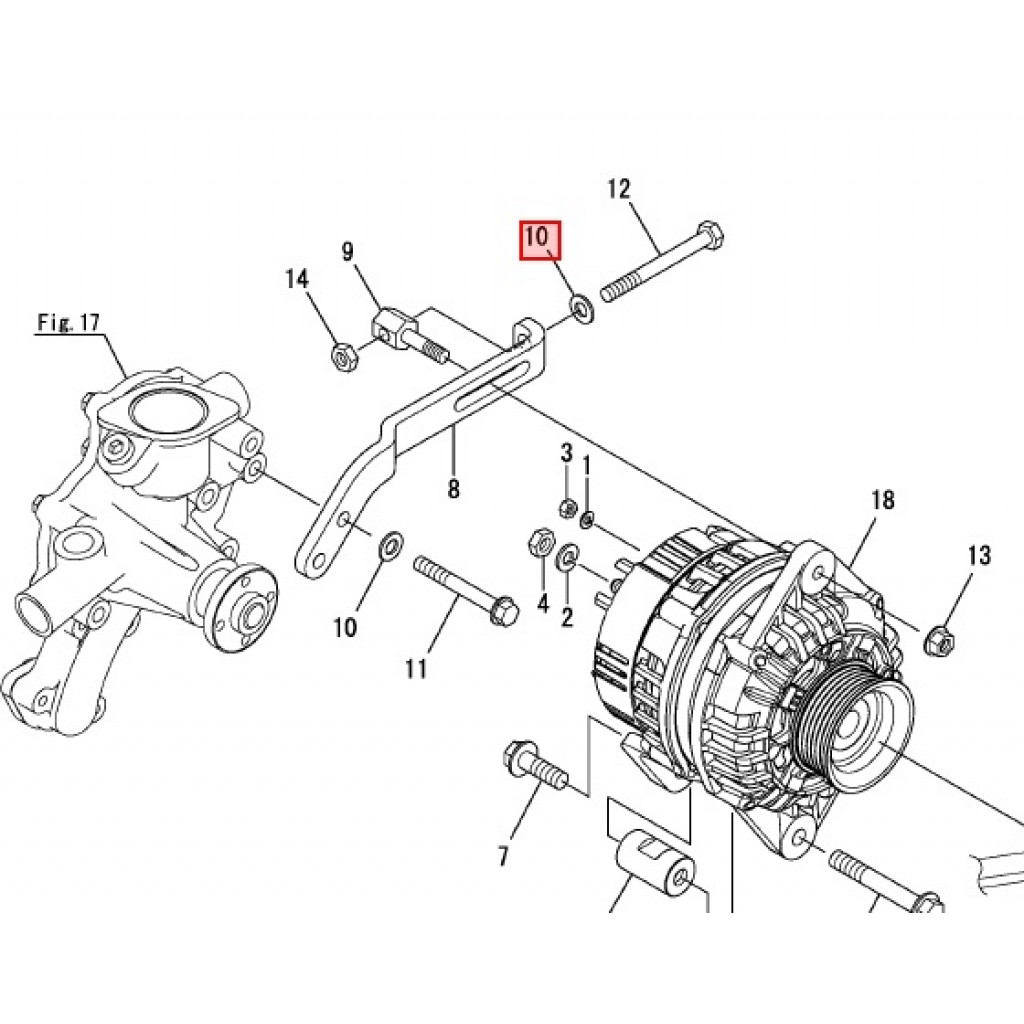 12
10
9
14
Fig. 17
8
3
1
18
13
4
2
10
11
7