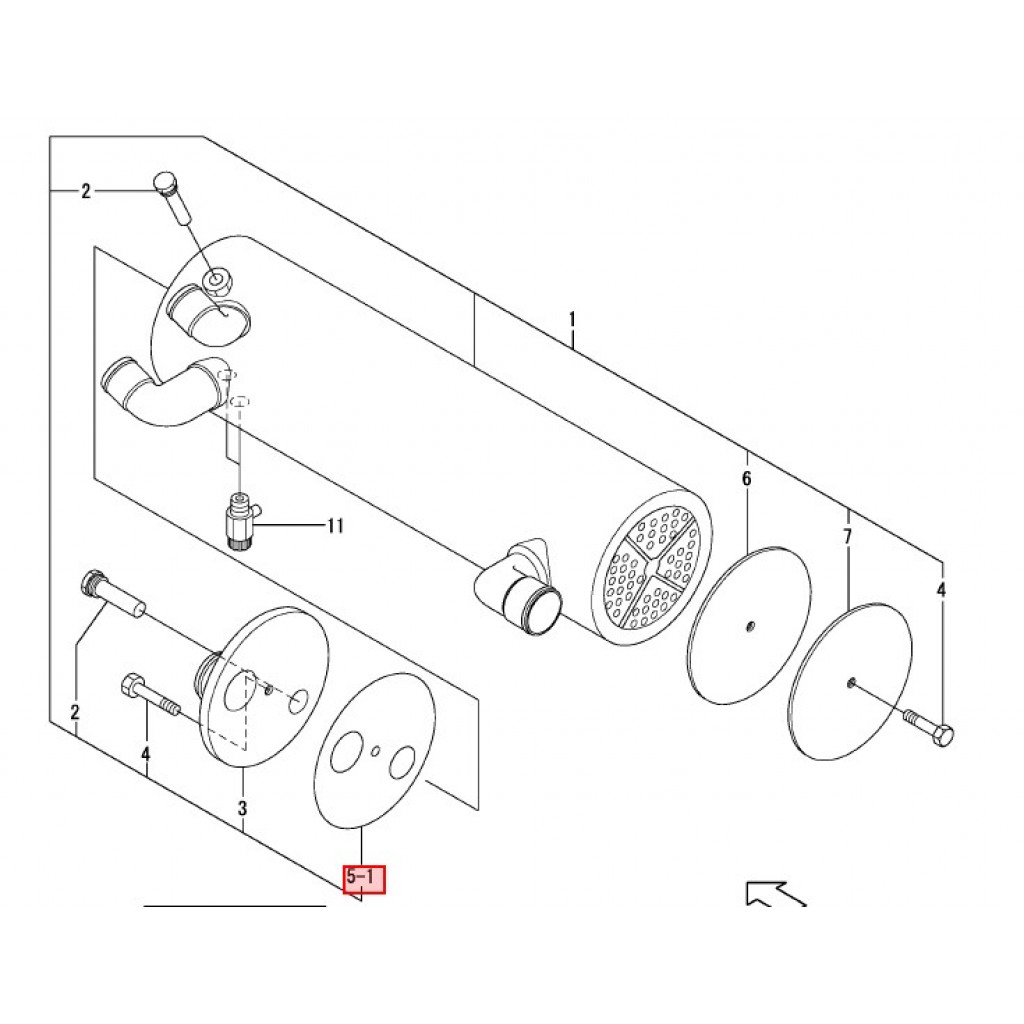 2
1
6
7
11
4
2
4
3
5-1