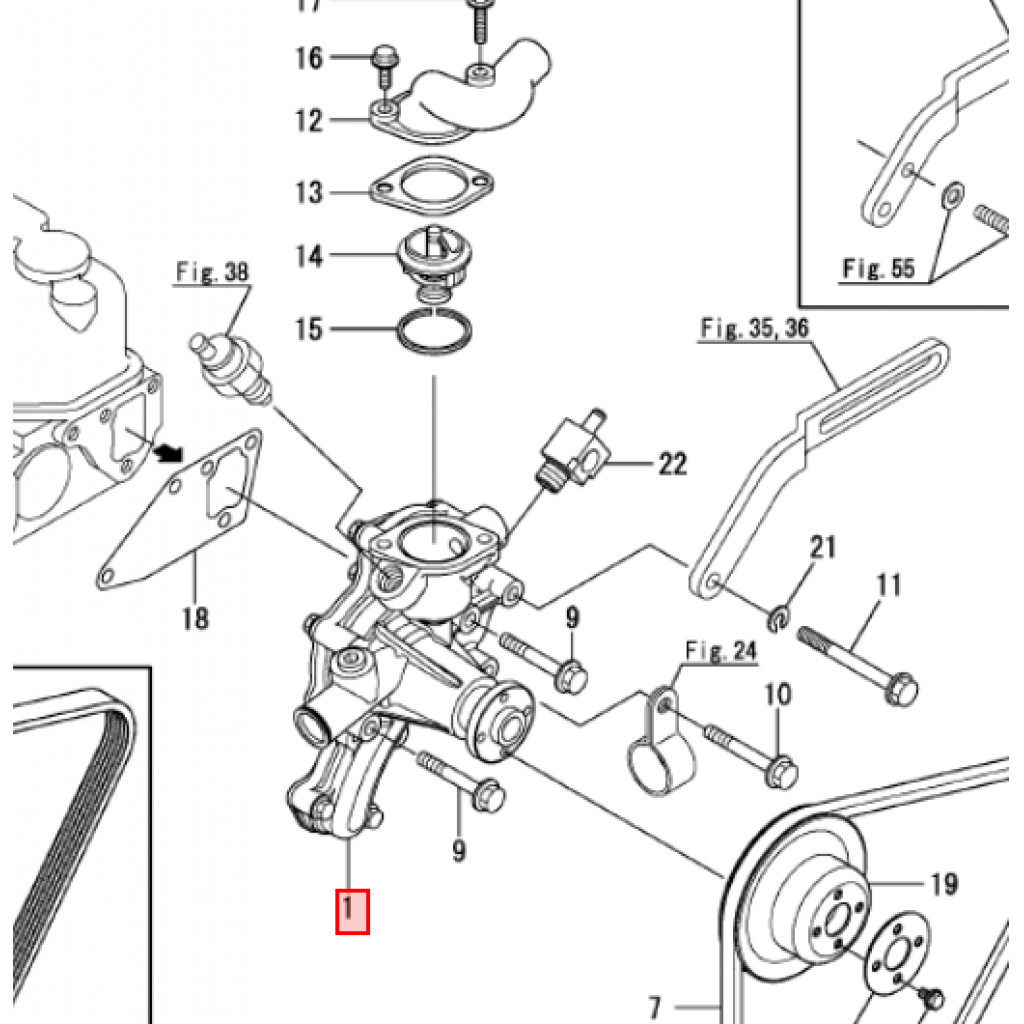 17
16
12
13
14
15
Fig. 38
Fig. 55
Fig. 35, 36
22
18
21
11
9
Fig. 24
10
9
1
19
7